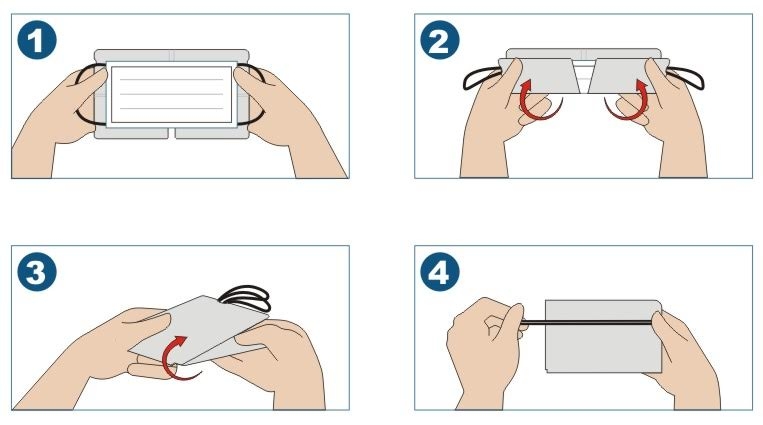 1

2

3

4